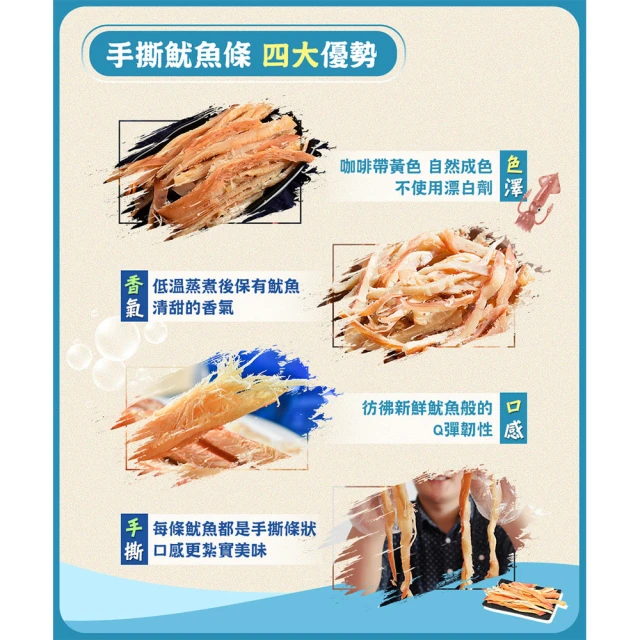 手撕魷魚條 四大優勢

咖啡帶黃色 自然成色
不使用漂白劑

色澤

香氣

低溫蒸煮後保有魷魚
清甜的香氣

彷彿新鮮魷魚般的
Q彈韌性

口感

手撕

每條魷魚都是手撕條狀
口感更紮實美味